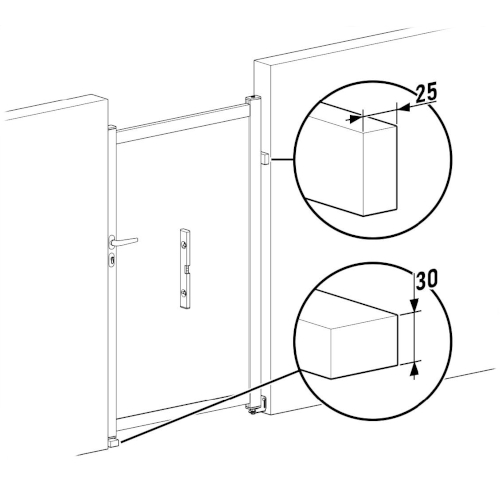 25

30