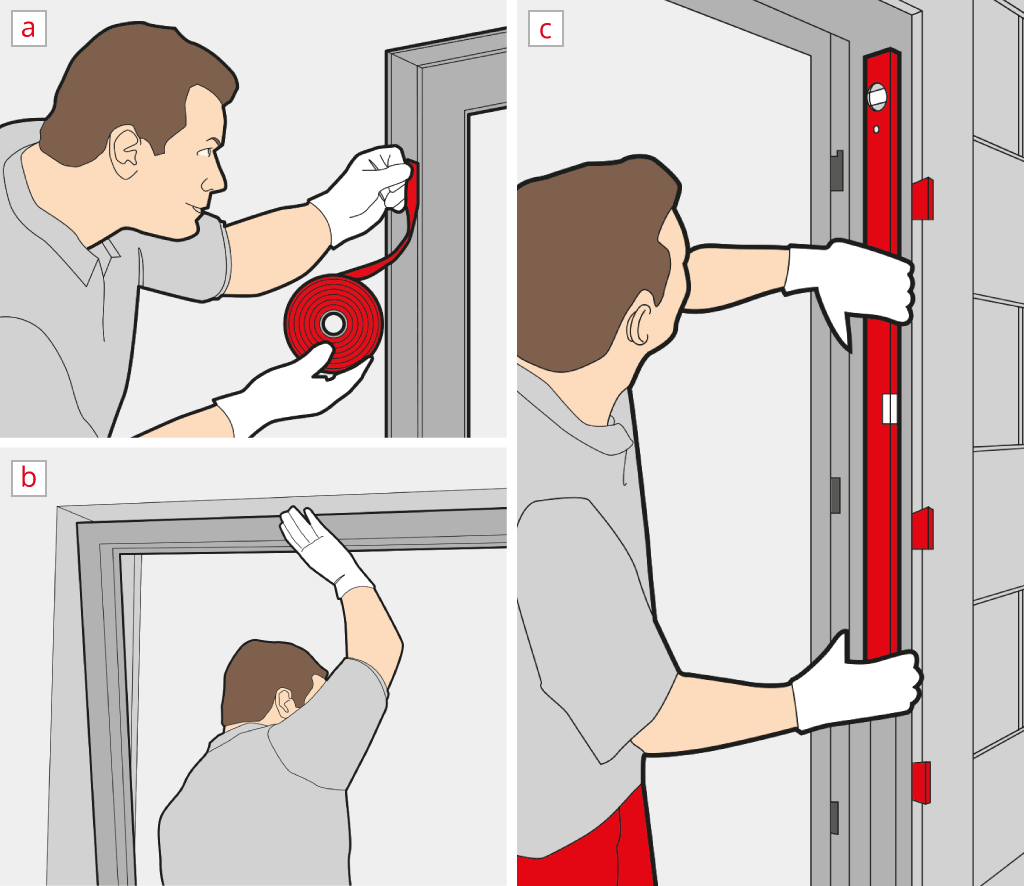 a

b

c