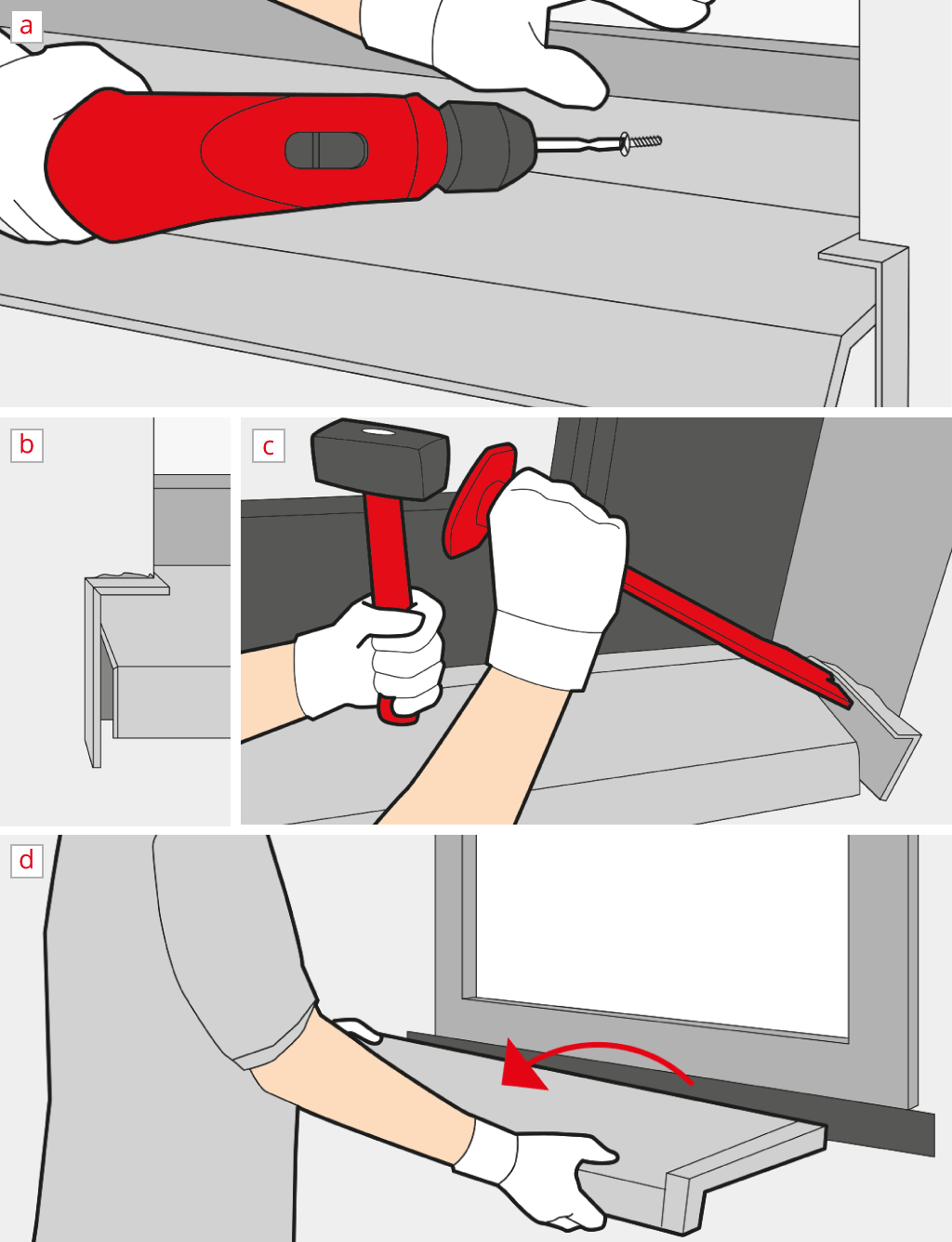 a

b

c

d